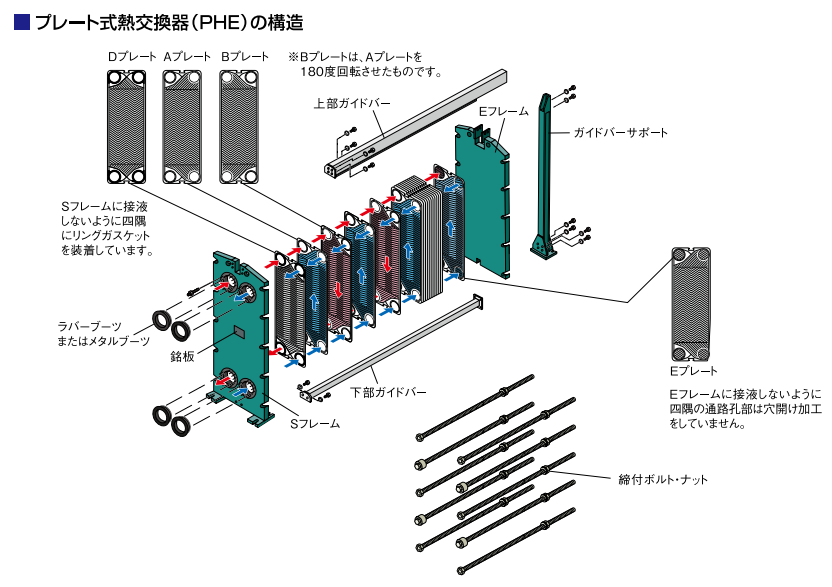 ■ プレート式熱交換器（PHE）の構造

Dプレート　Aプレート　Bプレート

※Bプレートは、Aプレートを180度回転させたものです。

上部ガイドバー

Eフレーム

ガイドバーサポート

Sフレームに接液しないように四隅にリングガスケットを装着しています。

ラバーブーツまたはメタルブーツ

銘板

下部ガイドバー

Sフレーム

Eプレート

Eフレームに接液しないように四隅の通路孔部は穴開け加工をしていません。

締付ボルト・ナット